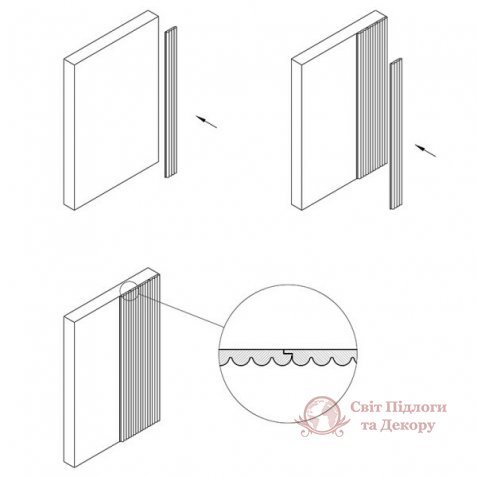 Світ Підлоги
та Декору